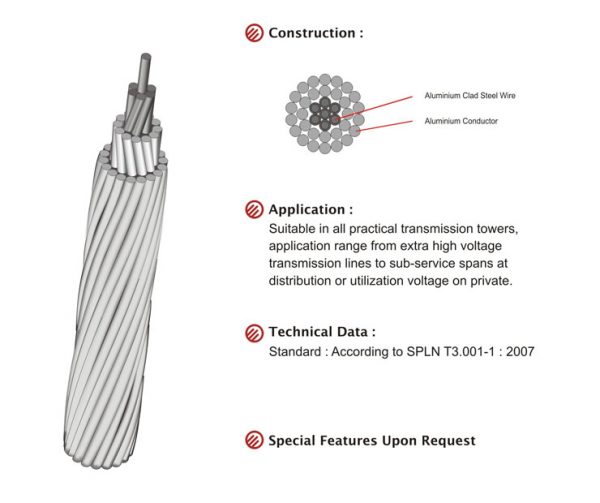 Construction :

Aluminium Clad Steel Wire

Aluminium Conductor

Application :
Suitable in all practical transmission towers, application range from extra high voltage transmission lines to sub-service spans at distribution or utilization voltage on private.

Technical Data :
Standard : According to SPLN T3.001-1 : 2007

Special Features Upon Request